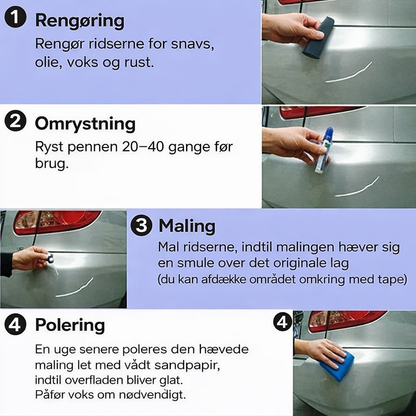 1 Rengøring

Rengør ridserne for snavs, olie, voks og rust.

2 Omrystning

Ryst pennen 20–40 gange før brug.

3 Maling

Mal ridserne, indtil malingen hæver sig en smule over det originale lag (du kan afdække området omkring med tape)

4 Polering

En uge senere poleres den hævede maling let med vådt sandpapir, indtil overfladen bliver glat. Påfør voks om nødvendigt.

4