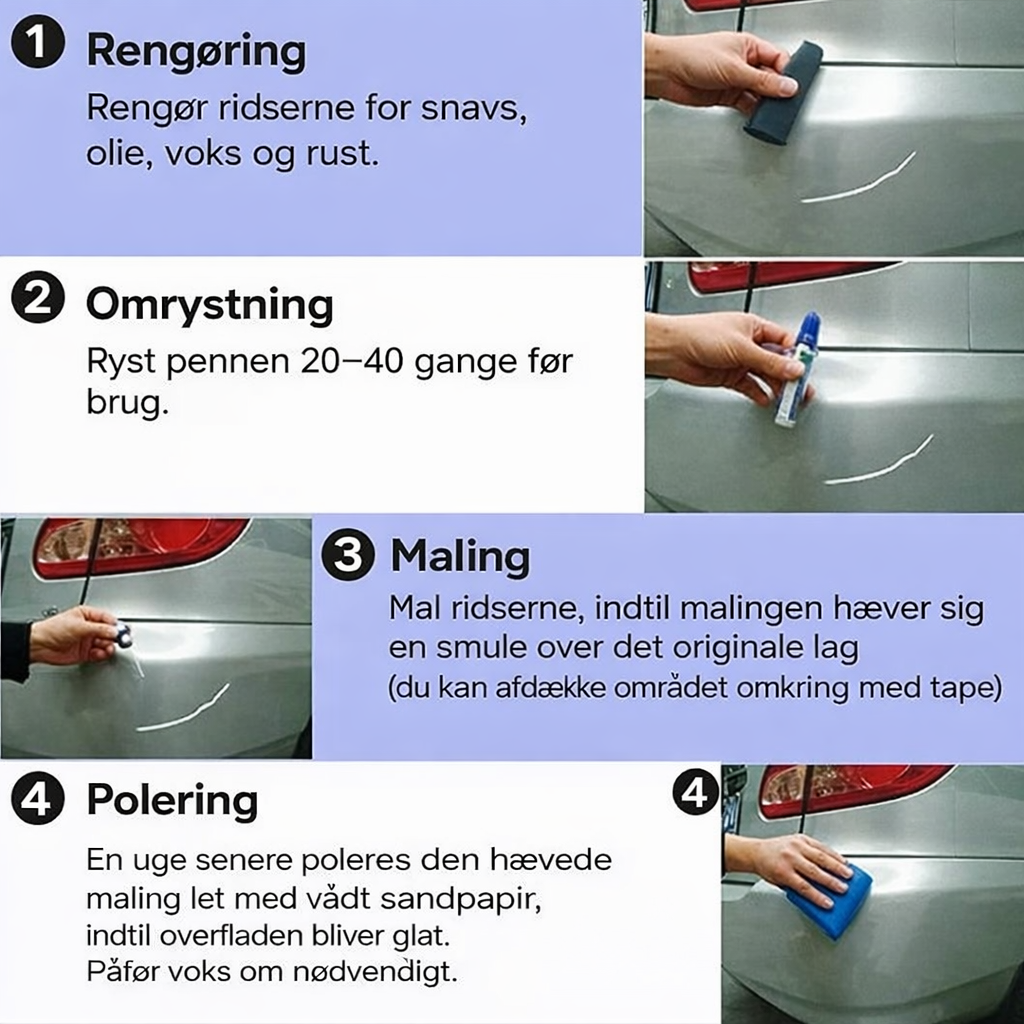 1 Rengøring

Rengør ridserne for snavs, olie, voks og rust.

2 Omrystning

Ryst pennen 20–40 gange før brug.

3 Maling

Mal ridserne, indtil malingen hæver sig en smule over det originale lag (du kan afdække området omkring med tape)

4 Polering

En uge senere poleres den hævede maling let med vådt sandpapir, indtil overfladen bliver glat. Påfør voks om nødvendigt.

4