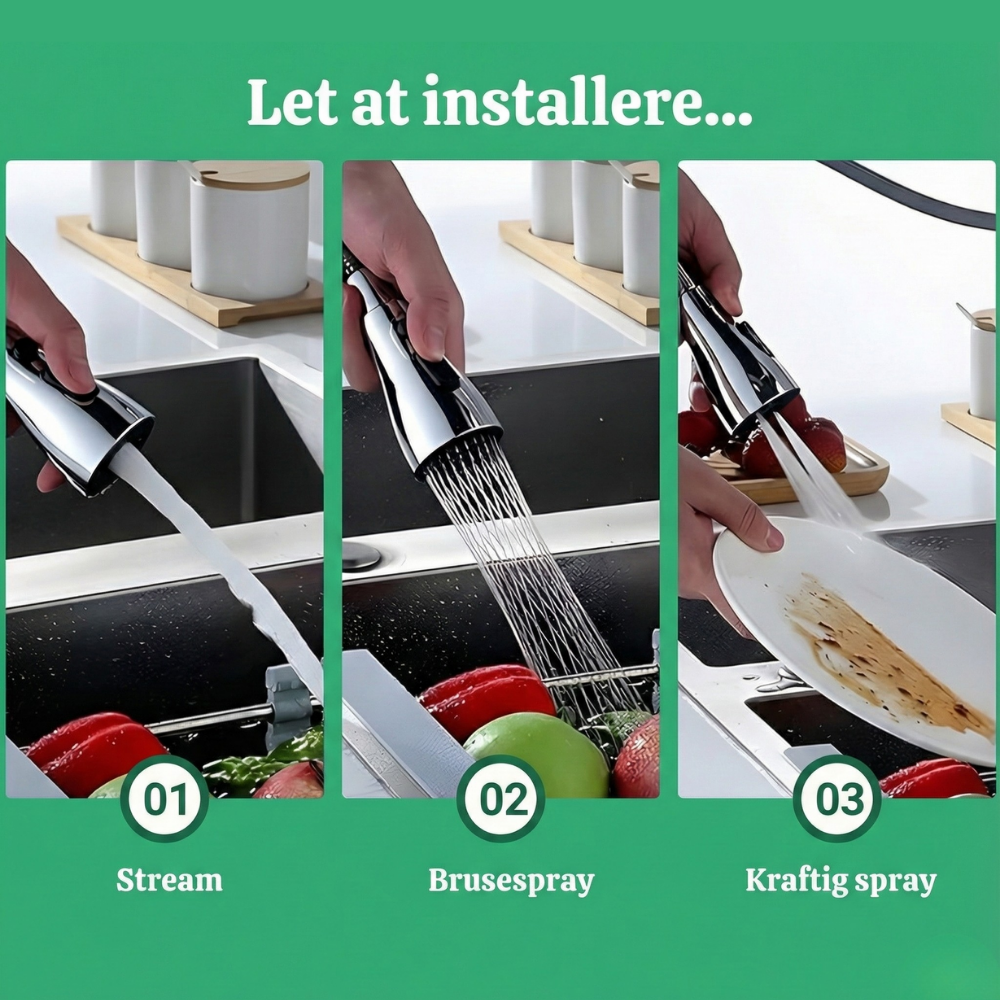 Let at installere...

01

Stream

02

Brusespray

03

Kraftig spray